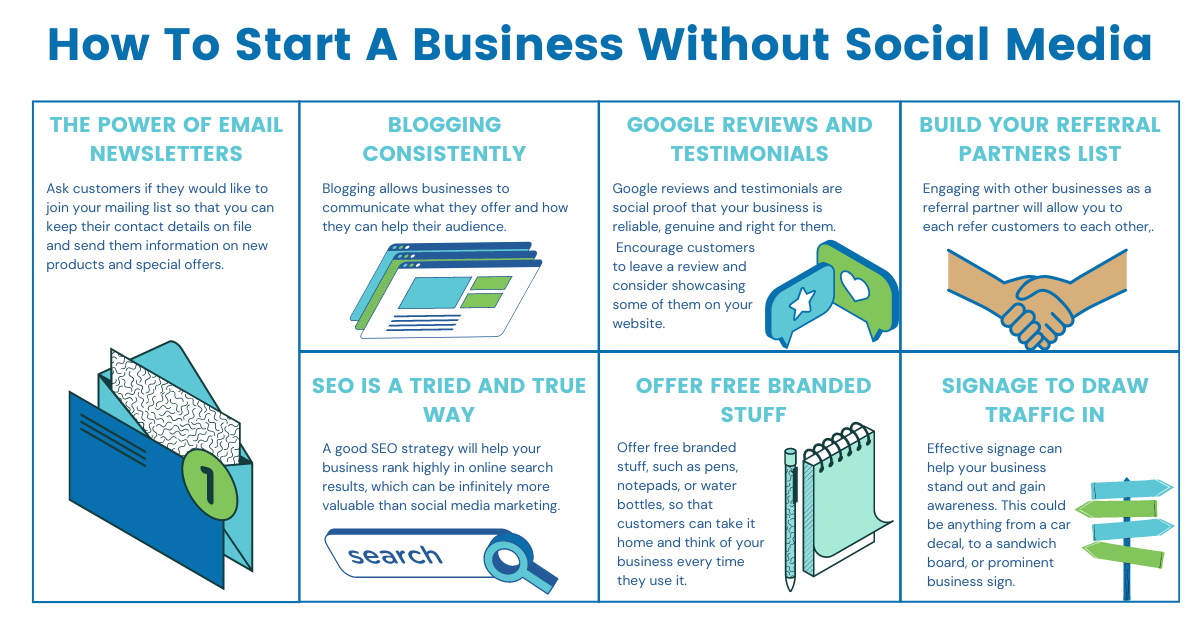 How To Start A Business Without Social Media

THE POWER OF EMAIL NEWSLETTERS

Ask customers if they would like to join your mailing list so that you can keep their contact details on file and send them information on new products and special offers.

1

BLOGGING CONSISTENTLY

Blogging allows businesses to communicate what they offer and how they can help their audience.

GOOGLE REVIEWS AND TESTIMONIALS

Google reviews and testimonials are social proof that your business is reliable, genuine and right for them.

Encourage customers to leave a review and consider showcasing some of them on your website.

BUILD YOUR REFERRAL PARTNERS LIST

Engaging with other businesses as a referral partner will allow you to each refer customers to each other,.

SEO IS A TRIED AND TRUE WAY

A good SEO strategy will help your business rank highly in online search results, which can be infinitely more valuable than social media marketing.

search

OFFER FREE BRANDED STUFF

Offer free branded stuff, such as pens, notepads, or water bottles, so that customers can take it home and think of your business every time they use it.

SIGNAGE TO DRAW TRAFFIC IN

Effective signage can help your business stand out and gain awareness. This could be anything from a car decal, to a sandwich board, or prominent business sign.