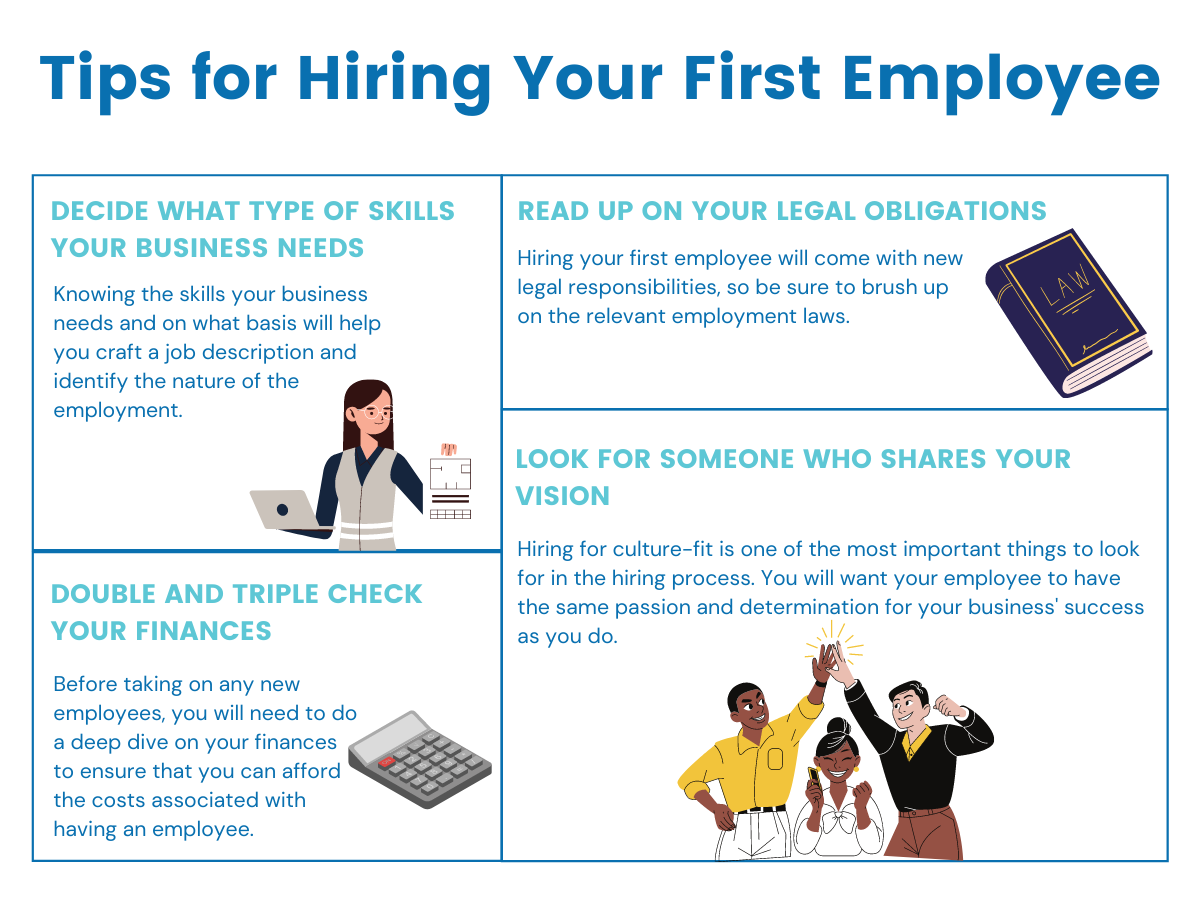 Tips for Hiring Your First Employee

DECIDE WHAT TYPE OF SKILLS YOUR BUSINESS NEEDS

Knowing the skills your business needs and on what basis will help you craft a job description and identify the nature of the employment.

DOUBLE AND TRIPLE CHECK YOUR FINANCES

Before taking on any new employees, you will need to do a deep dive on your finances to ensure that you can afford the costs associated with having an employee.

READ UP ON YOUR LEGAL OBLIGATIONS

Hiring your first employee will come with new legal responsibilities, so be sure to brush up on the relevant employment laws.

LAW

LOOK FOR SOMEONE WHO SHARES YOUR VISION

Hiring for culture-fit is one of the most important things to look for in the hiring process. You will want your employee to have the same passion and determination for your business' success as you do.